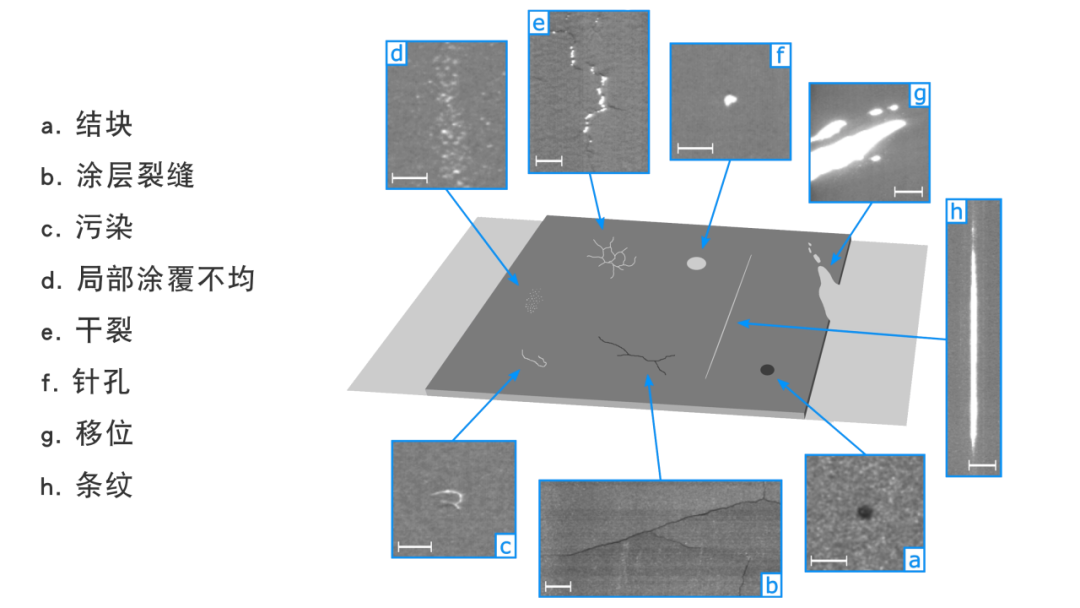 a. 结块
b. 涂层裂缝
c. 污染
d. 局部涂覆不均
e. 干裂
f. 针孔
g. 移位
h. 条纹

d
e
f
g
h
c
b
a