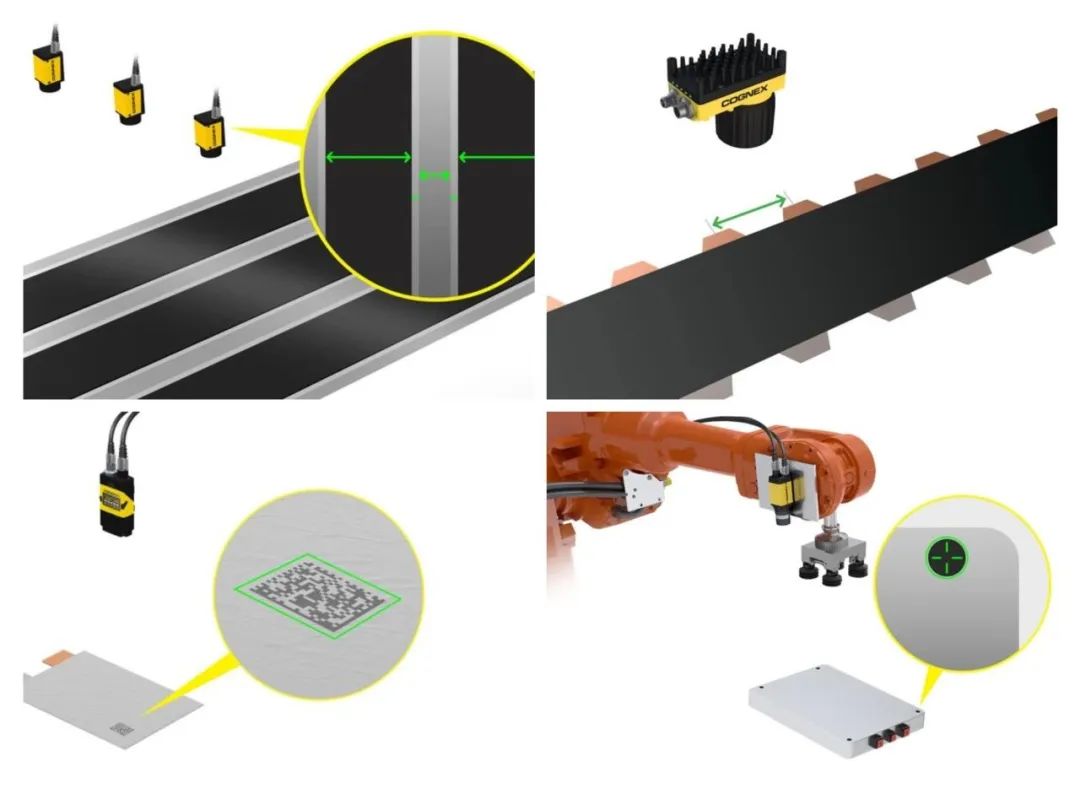 COGNEX