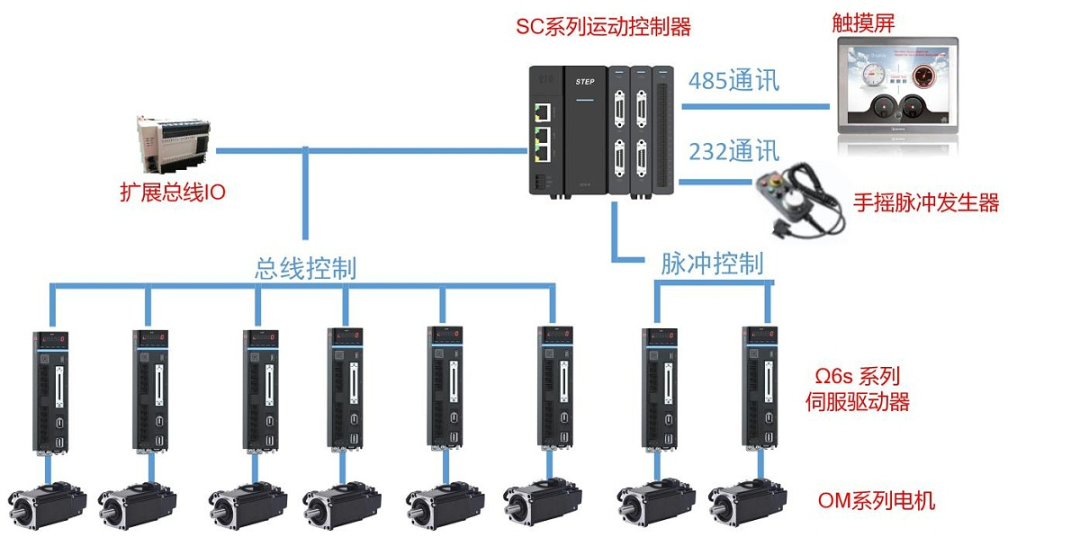 SC系列运动控制器

触摸屏

STEP

485通讯

232通讯

扩展总线IO

手摇脉冲发生器

总线控制

脉冲控制

Ω6s 系列
伺服驱动器

OM系列电机