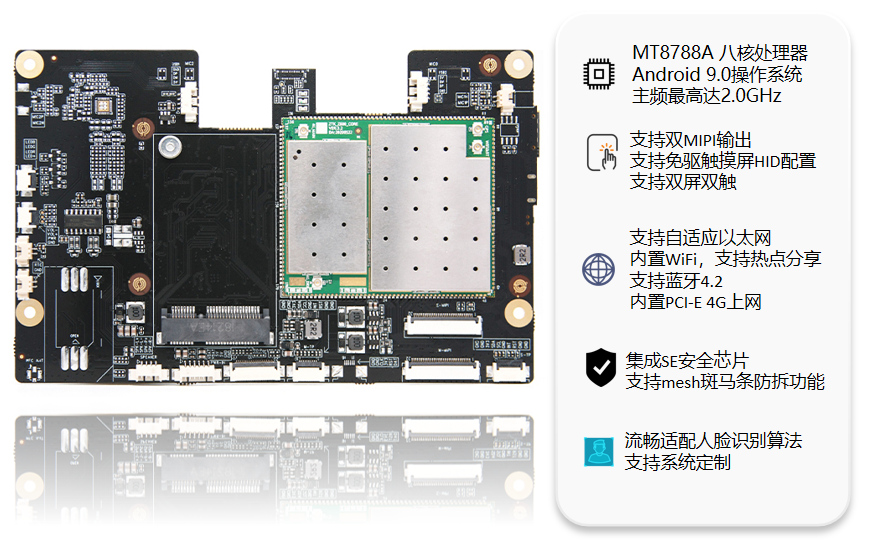 MT8788A 八核处理器
Android 9.0操作系统
主频最高达2.0GHz

支持双MIPI输出
支持免驱触摸屏HID配置
支持双屏双触

支持自适应以太网
内置WiFi，支持热点分享
支持蓝牙4.2
内置PCI-E 4G上网

集成SE安全芯片
支持mesh斑马条防拆功能

流畅适配人脸识别算法
支持系统定制