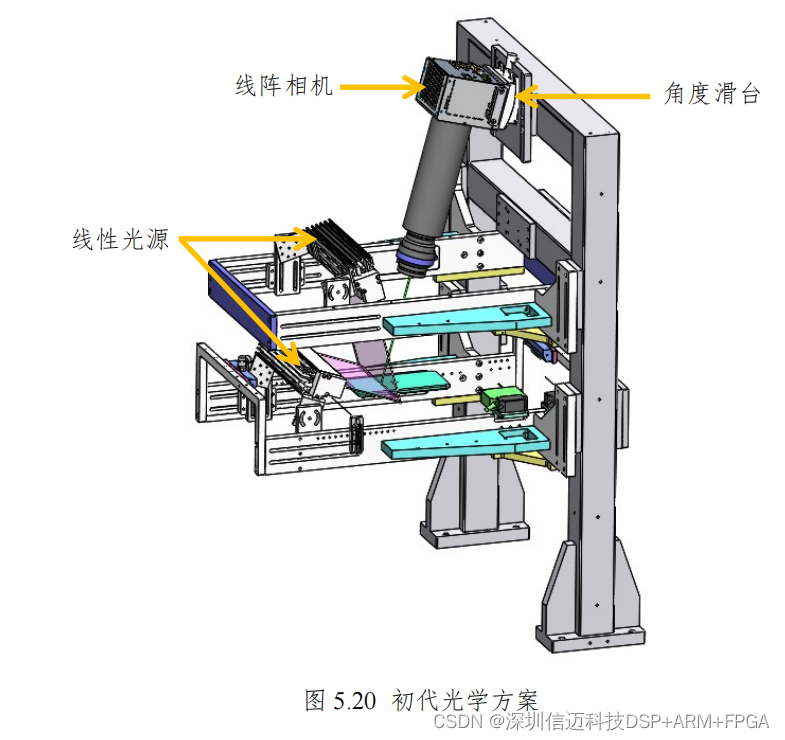 线阵相机

角度滑台

线性光源

图 5.20 初代光学方案

CSDN @深圳信迈科技DSP+ARM+FPGA