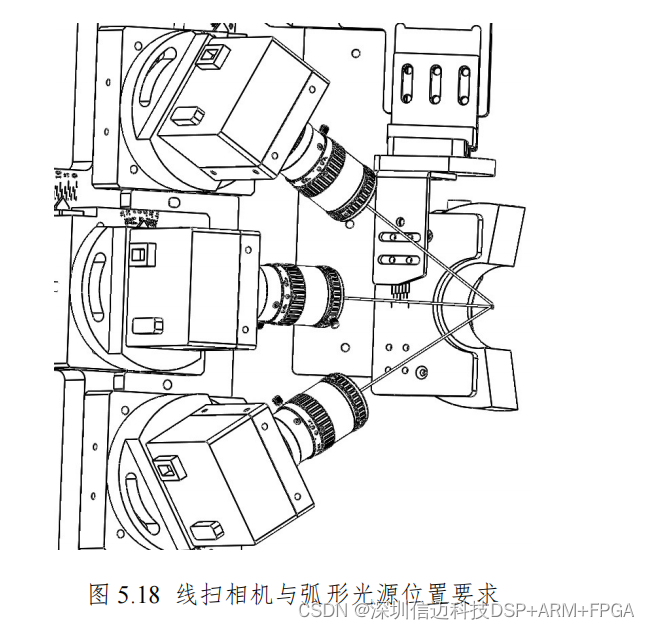 图 5.18 线扫相机与弧形光源位置要求

CSDN @深圳信迈科技DSP+ARM+FPGA